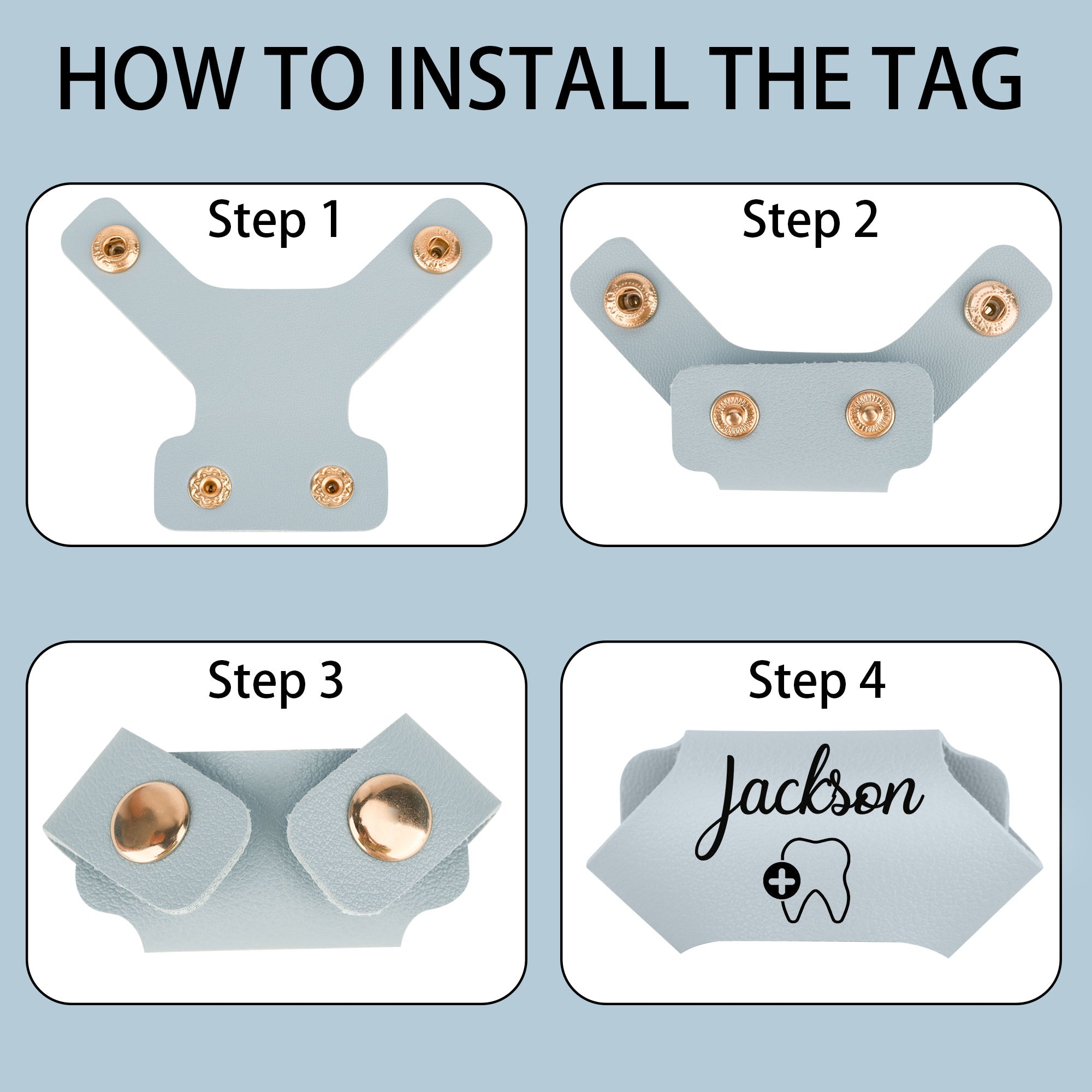 HOW TO INSTALL THE TAG

Step 1

Step 2

Step 3

Step 4

Jackson